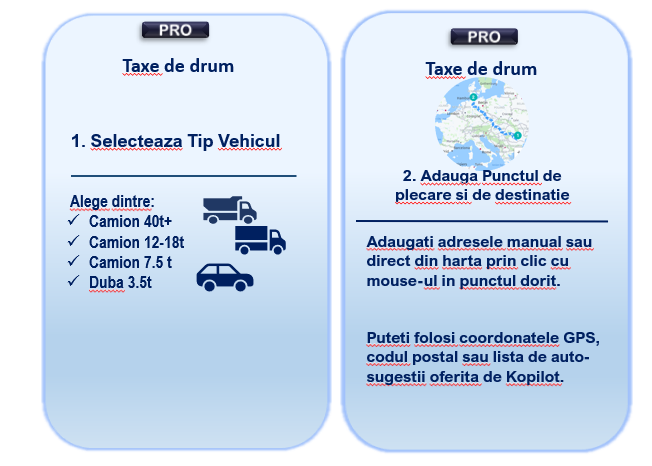 PRO

Taxe de drum

1. Selecteaza Tip Vehicul

Alege dintre:
✓ Camion 40t+
✓ Camion 12-18t
✓ Camion 7.5 t
✓ Duba 3.5t

PRO

Taxe de drum

2. Adauga Punctul de plecare si de destinatie

Adaugati adresele manual sau direct din harta prin clic cu mouse-ul in punctul dorit.

Puteti folosi coordonatele GPS, codul postal sau lista de auto-sugestii oferita de Kopilot.